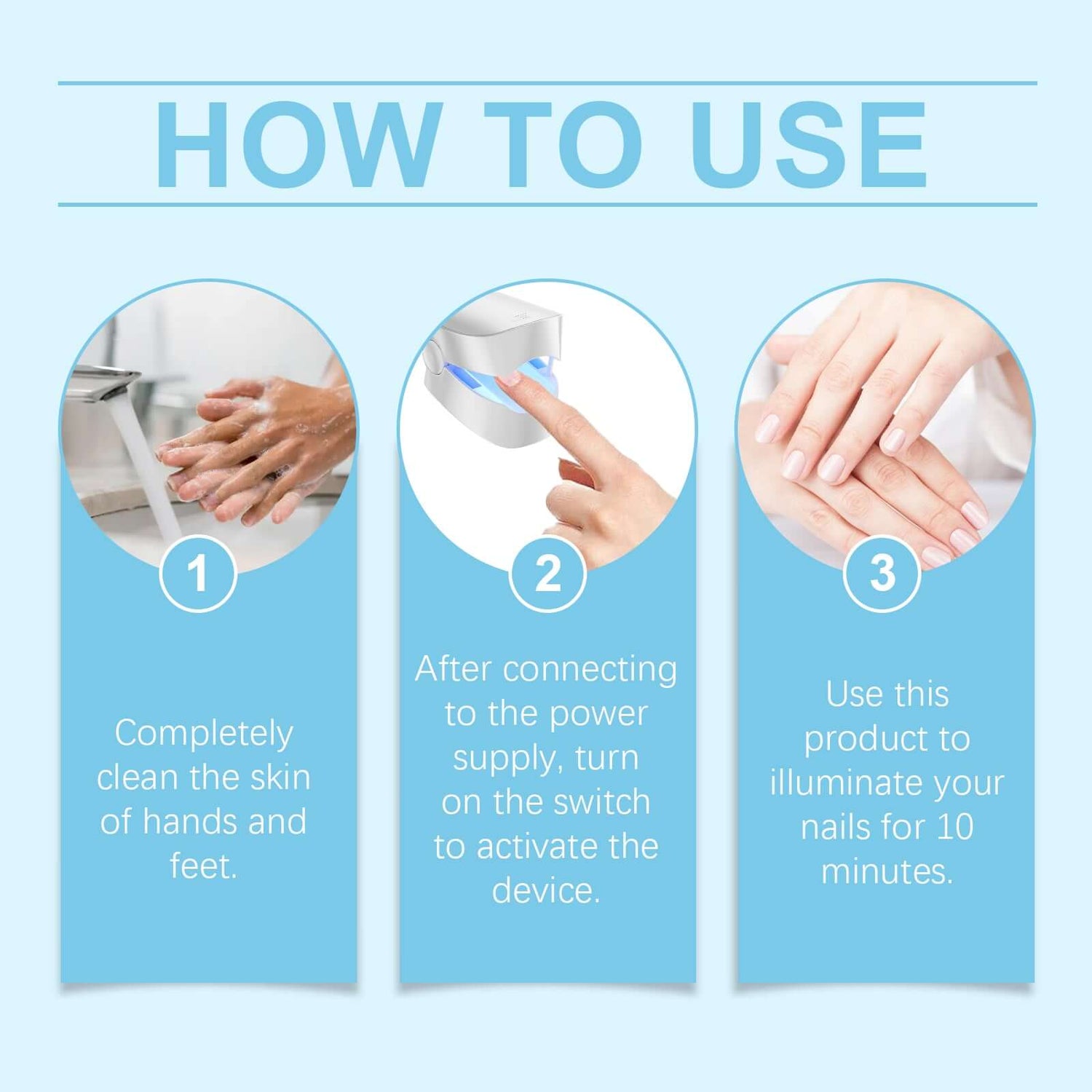 HOW TO USE

1

Completely clean the skin of hands and feet.

2

After connecting to the power supply, turn on the switch to activate the device.

3

Use this product to illuminate your nails for 10 minutes.